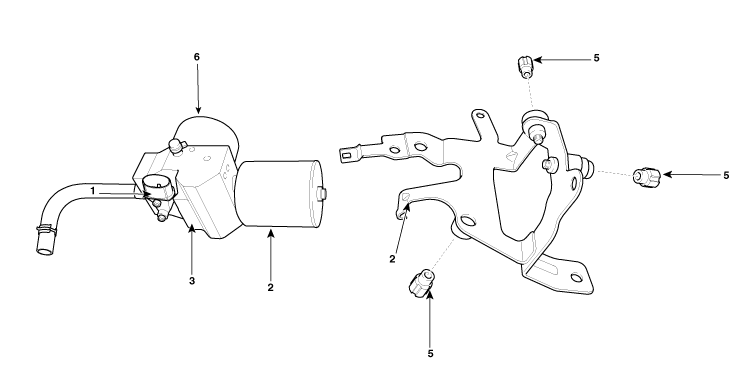 6
1
3
2
5
5
2
5