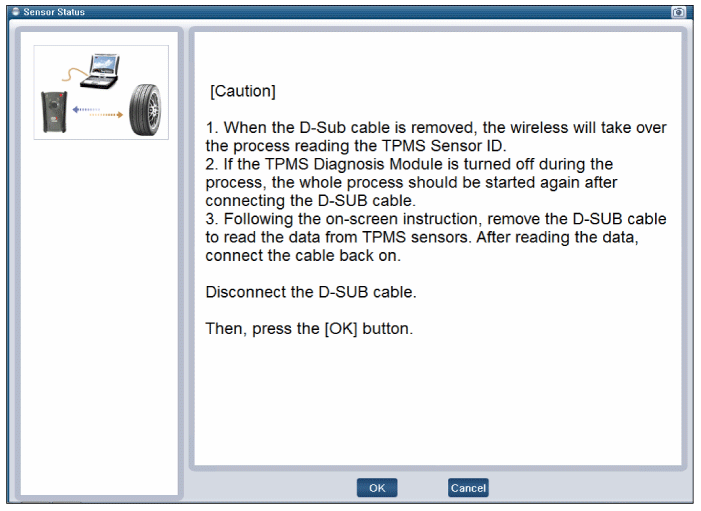 Sensor Status

[Caution]

1. When the D-Sub cable is removed, the wireless will take over the process reading the TPMS Sensor ID.
2. If the TPMS Diagnosis Module is turned off during the process, the whole process should be started again after connecting the D-SUB cable.
3. Following the on-screen instruction, remove the D-SUB cable to read the data from TPMS sensors. After reading the data, connect the cable back on.

Disconnect the D-SUB cable.

Then, press the [OK] button.

OK

Cancel