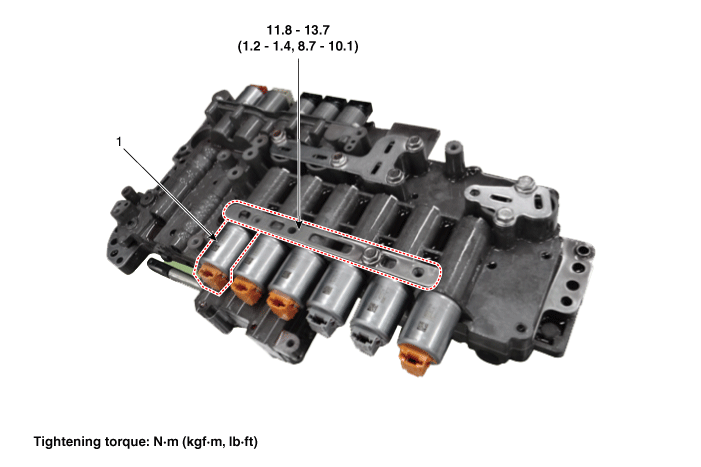 11.8 - 13.7
(1.2 - 1.4, 8.7 - 10.1)

1

Tightening torque: N·m (kgf·m, lb·ft)