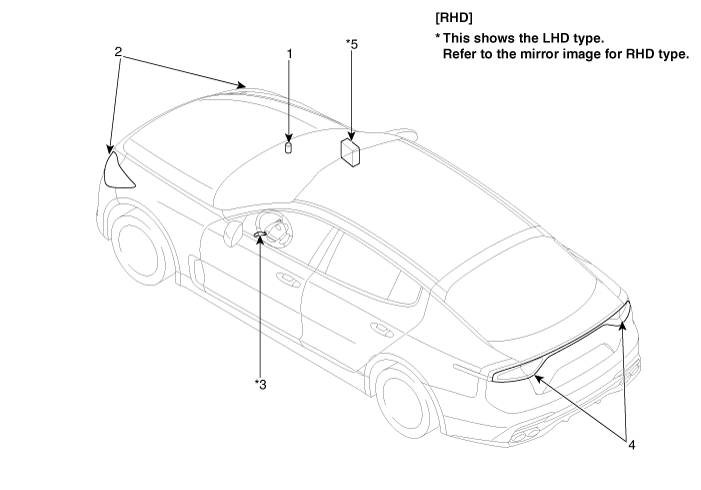 [RHD]

* This shows the LHD type.
Refer to the mirror image for RHD type.

2

1

*5

*3

4