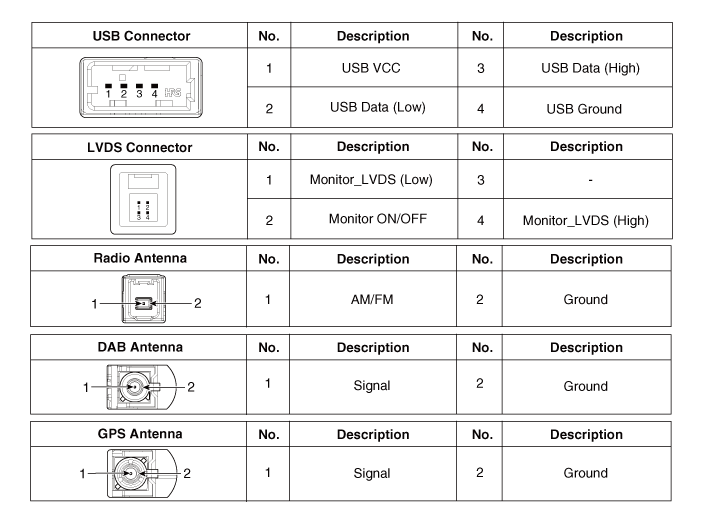 | USB Connector | No. | Description | No. | Description |
|---|---|---|---|---|
| 1 2 3 4 HFS | 1 | USB VCC | 3 | USB Data (High) |
| | 2 | USB Data (Low) | 4 | USB Ground |

| LVDS Connector | No. | Description | No. | Description |
|---|---|---|---|---|
| 1 2 3 4 | 1 | Monitor_LVDS (Low) | 3 | - |
| | 2 | Monitor ON/OFF | 4 | Monitor_LVDS (High) |

| Radio Antenna | No. | Description | No. | Description |
|---|---|---|---|---|
| 1 2 | 1 | AM/FM | 2 | Ground |

| DAB Antenna | No. | Description | No. | Description |
|---|---|---|---|---|
| 1 2 | 1 | Signal | 2 | Ground |

| GPS Antenna | No. | Description | No. | Description |
|---|---|---|---|---|
| 1 2 | 1 | Signal | 2 | Ground |