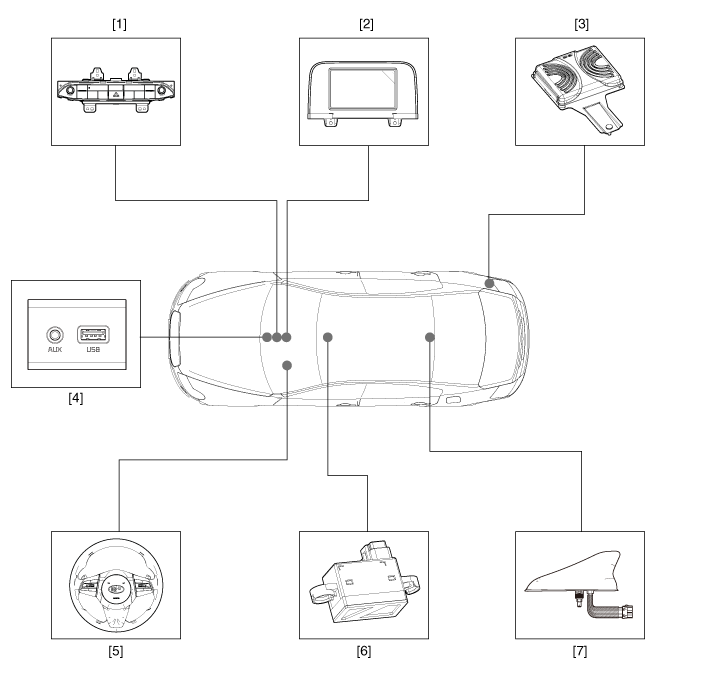 [1]

[2]

[3]

AUX USB

[4]

[5]

[6]

[7]