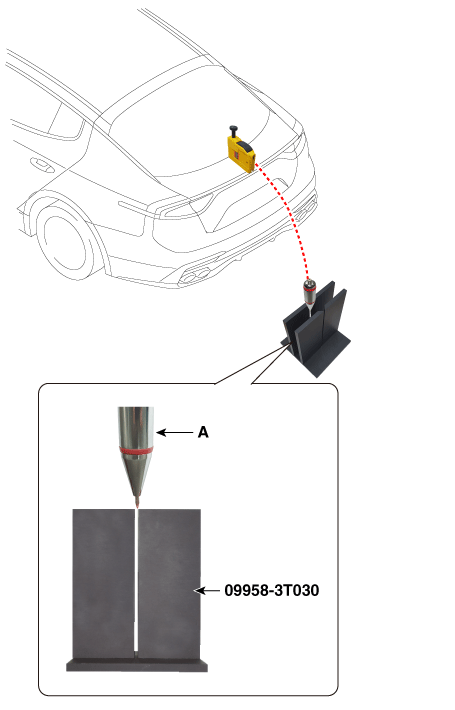 A

09958-3T030