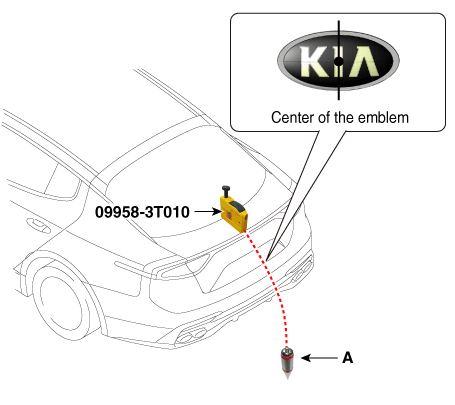 KIA

Center of the emblem

09958-3T010

A