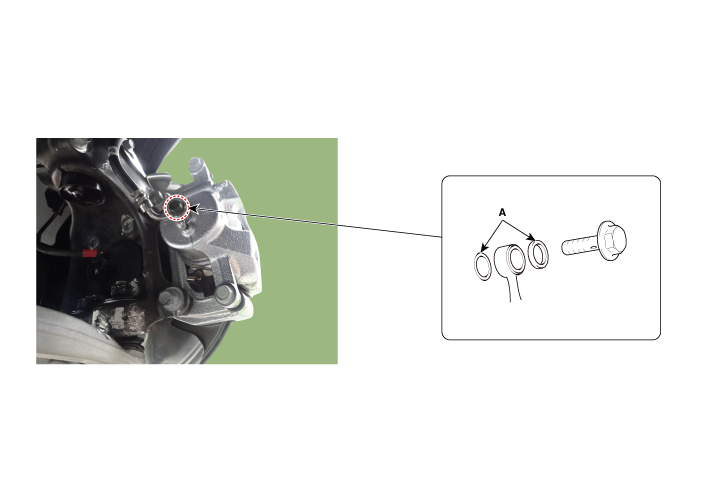 A