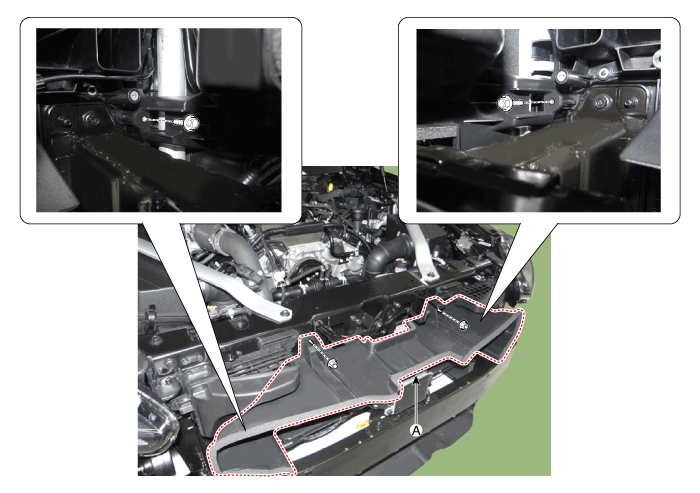 A