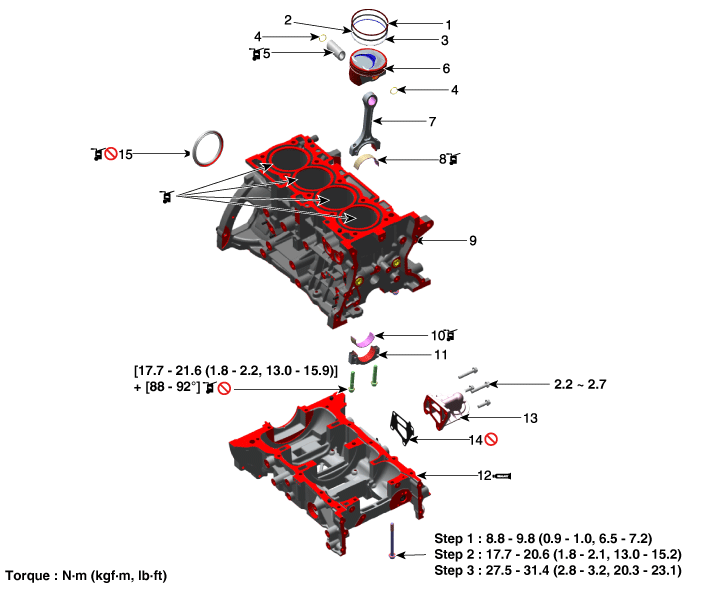 2
1
4
3
5
6
4
7
15
8
9
10
11
[17.7 - 21.6 (1.8 - 2.2, 13.0 - 15.9)] + [88 - 92°]
2.2 ~ 2.7
13
14
12
Step 1 : 8.8 - 9.8 (0.9 - 1.0, 6.5 - 7.2)
Step 2 : 17.7 - 20.6 (1.8 - 2.1, 13.0 - 15.2)
Step 3 : 27.5 - 31.4 (2.8 - 3.2, 20.3 - 23.1)
Torque : N·m (kgf·m, lb·ft)