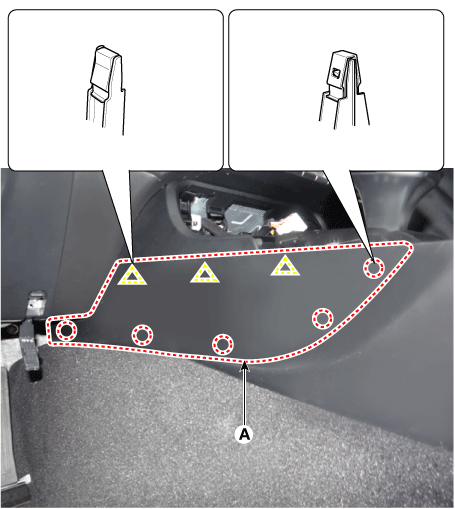 A