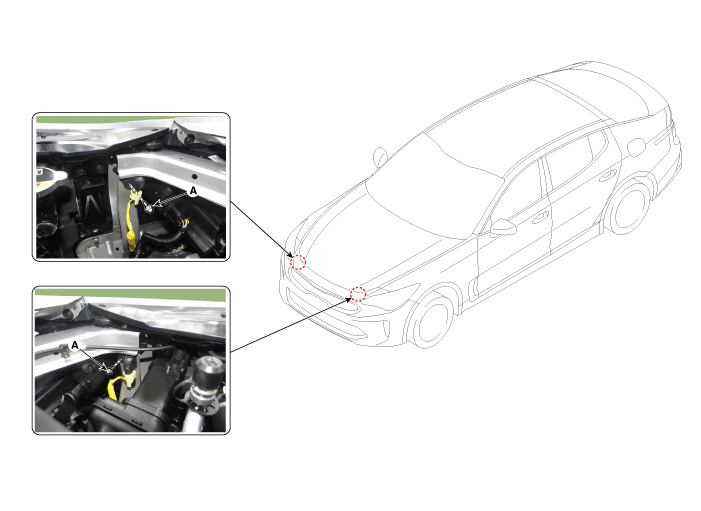 A

A