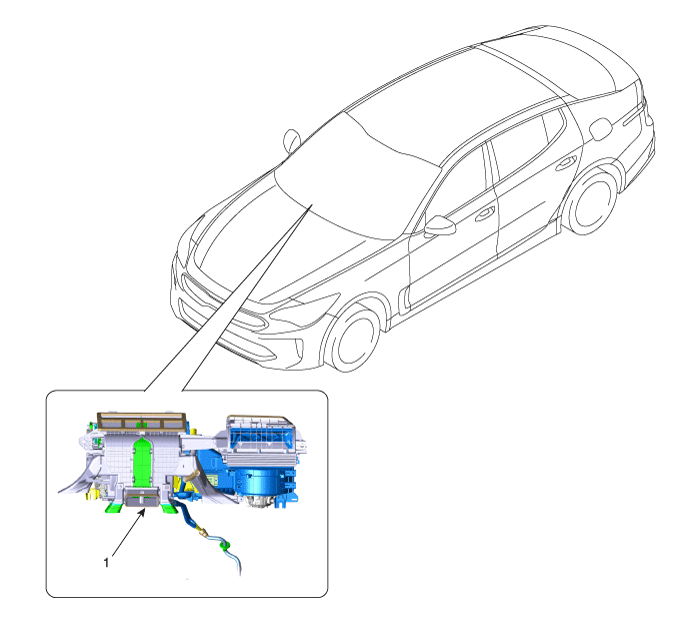 1