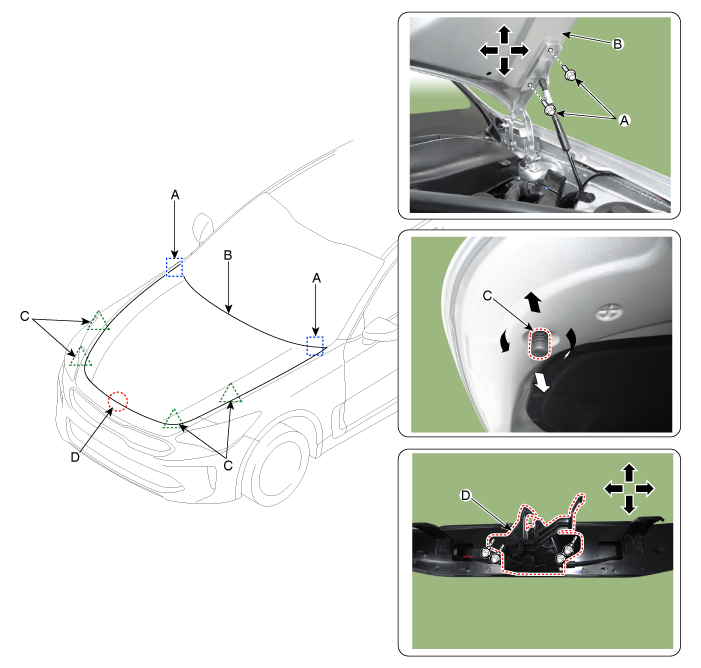 A
B
A
C
D
C
B
A
C
D