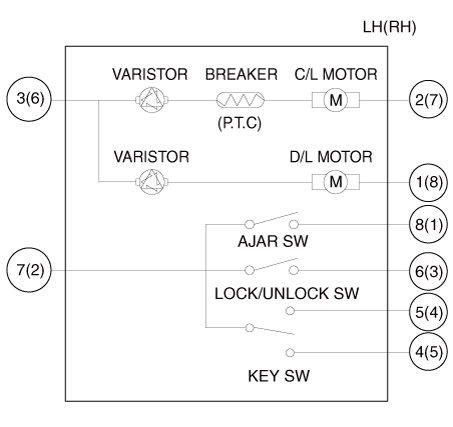 LH(RH)

VARISTOR
BREAKER
C/L MOTOR
3(6)
M
2(7)
(P.T.C)

VARISTOR
D/L MOTOR
M
1(8)

8(1)
AJAR SW
7(2)
6(3)
LOCK/UNLOCK SW
5(4)
4(5)
KEY SW