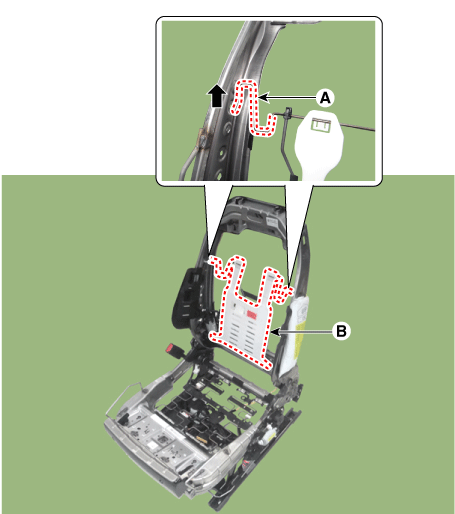 A

B