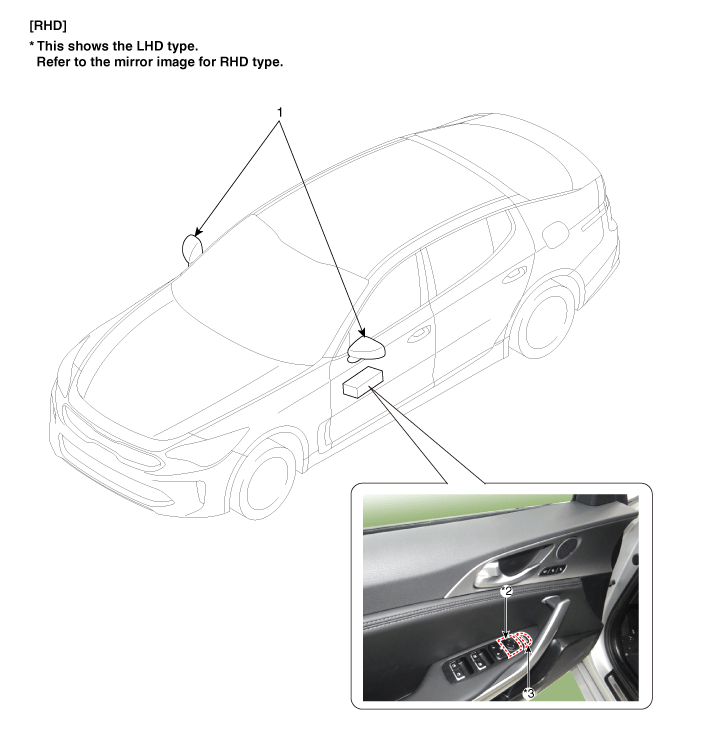 [RHD]
* This shows the LHD type.
Refer to the mirror image for RHD type.

1

2

3