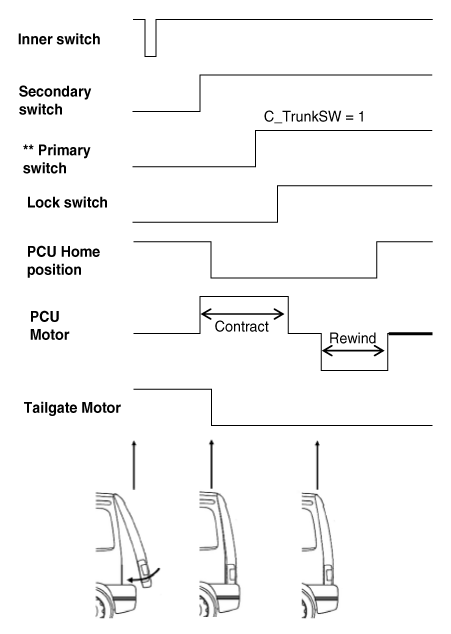 Inner switch

Secondary switch

C_TrunkSW = 1

** Primary switch

Lock switch

PCU Home position

PCU Motor

Contract

Rewind

Tailgate Motor