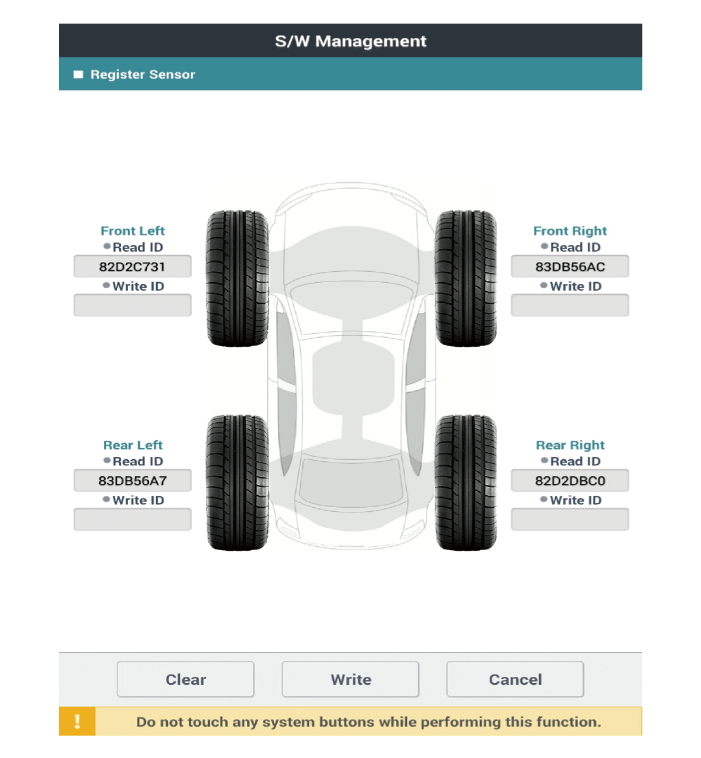 S/W Management

Register Sensor

Front Left
Read ID
82D2C731
Write ID

Front Right
Read ID
83DB56AC
Write ID

Rear Left
Read ID
83DB56A7
Write ID

Rear Right
Read ID
82D2DBC0
Write ID

Clear
Write
Cancel

!
Do not touch any system buttons while performing this function.