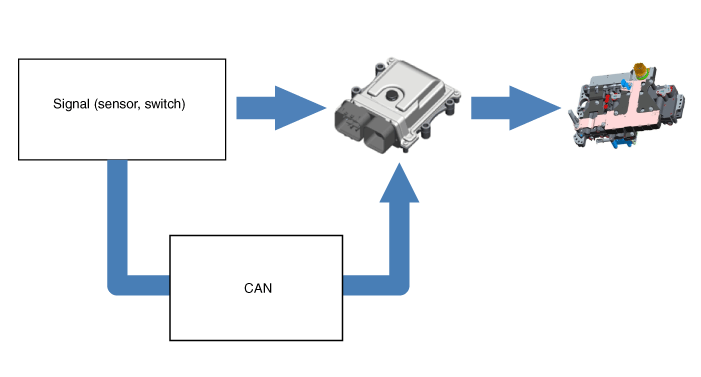 Signal (sensor, switch)

CAN