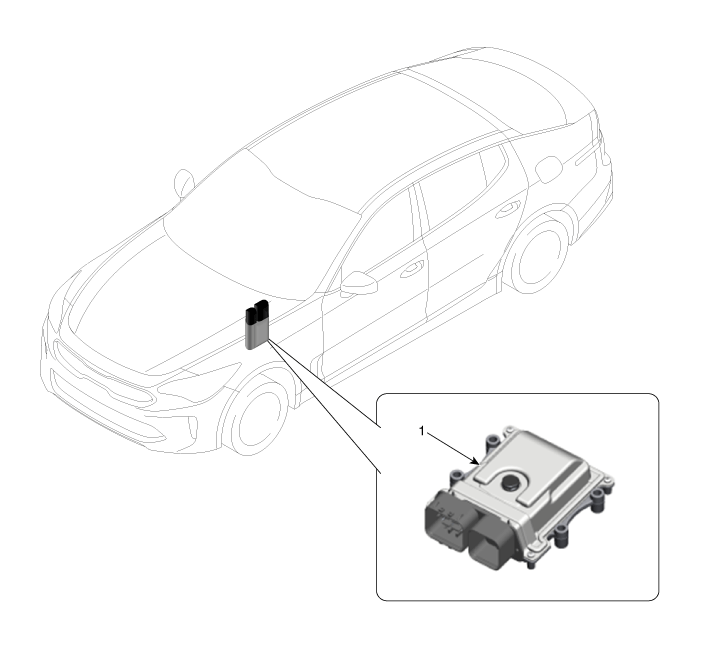 1