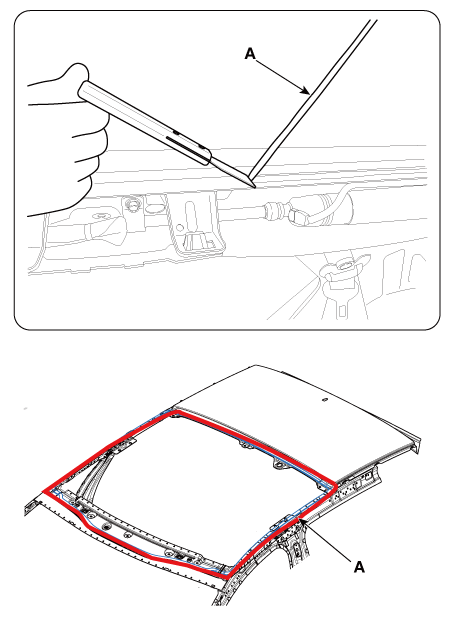 A

A