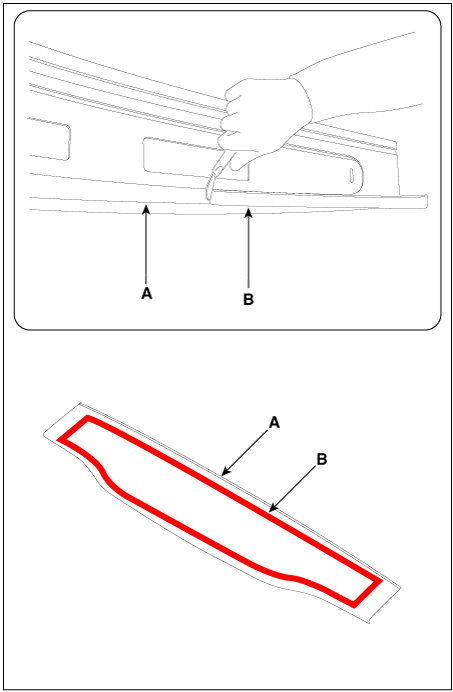 A
B

A
B