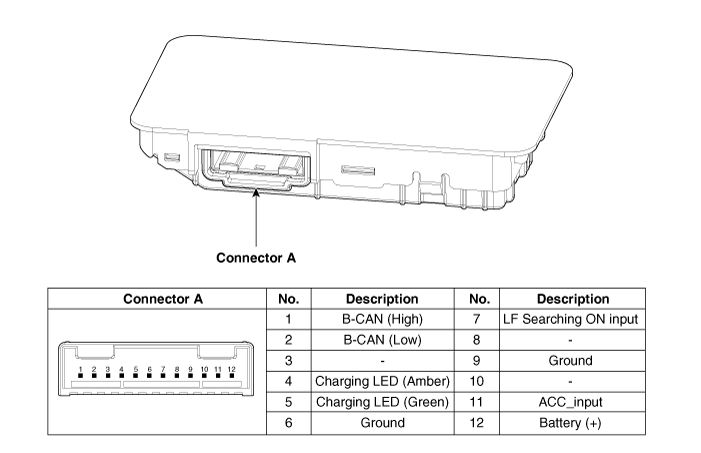 Connector A

| Connector A | No. | Description | No. | Description |
|---|---|---|---|---|
| 1 2 3 4 5 6 7 8 9 10 11 12 | 1 | B-CAN (High) | 7 | LF Searching ON input |
| | 2 | B-CAN (Low) | 8 | - |
| | 3 | - | 9 | Ground |
| | 4 | Charging LED (Amber) | 10 | - |
| | 5 | Charging LED (Green) | 11 | ACC_input |
| | 6 | Ground | 12 | Battery (+) |