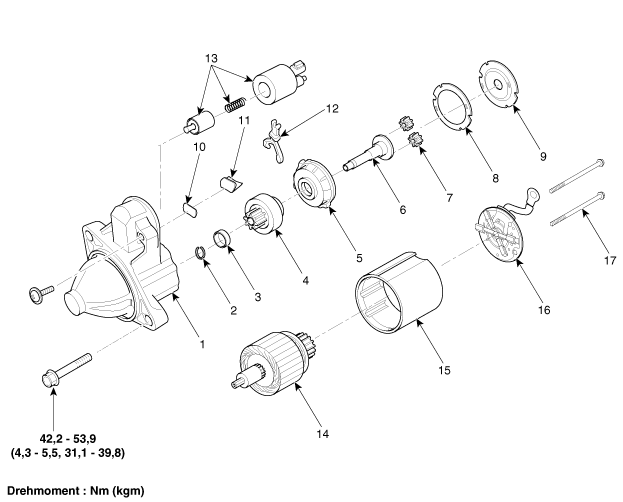 13
12
11
10
9
8
7
6
5
4
3
2
1
17
16
15
14

42,2 - 53,9
(4,3 - 5,5, 31,1 - 39,8)

Drehmoment : Nm (kgm)