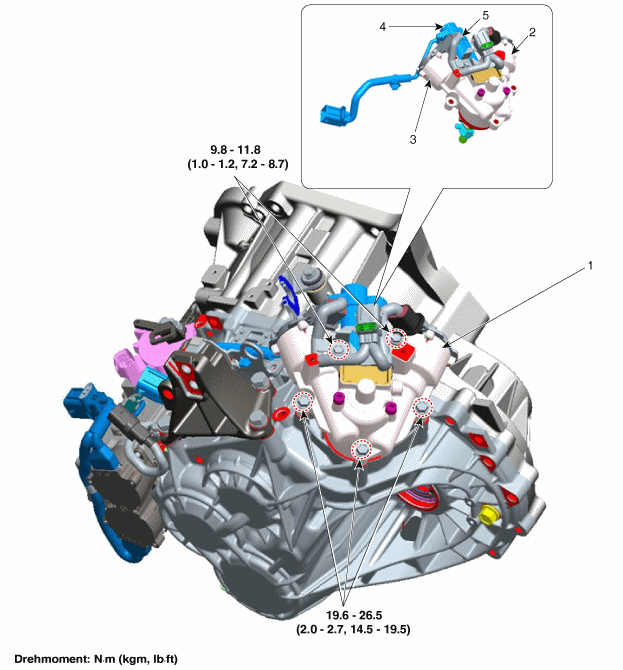 4
5
2
3
9.8 - 11.8
(1.0 - 1.2, 7.2 - 8.7)
1
19.6 - 26.5
(2.0 - 2.7, 14.5 - 19.5)
Drehmoment: N·m (kgm, lb·ft)