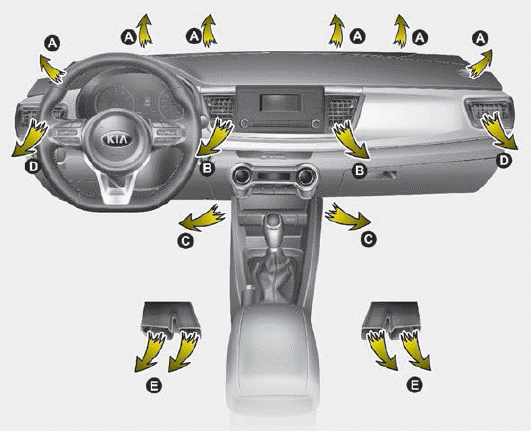 A
A
A
A
A
A
KIA
D
B
B
D
C
C
E
E