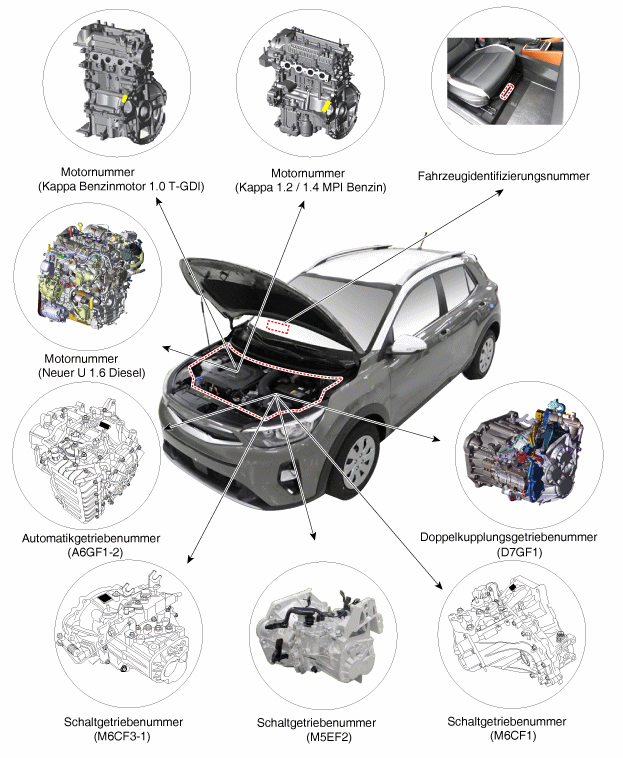 Motornummer
(Kappa Benzinmotor 1.0 T-GDI)

Motornummer
(Kappa 1.2 / 1.4 MPI Benzin)

Fahrzeugidentifizierungsnummer

Motornummer
(Neuer U 1.6 Diesel)

Automatikgetriebenummer
(A6GF1-2)

Doppelkupplungsgetriebenummer
(D7GF1)

Schaltgetriebenummer
(M6CF3-1)

Schaltgetriebenummer
(M5EF2)

Schaltgetriebenummer
(M6CF1)