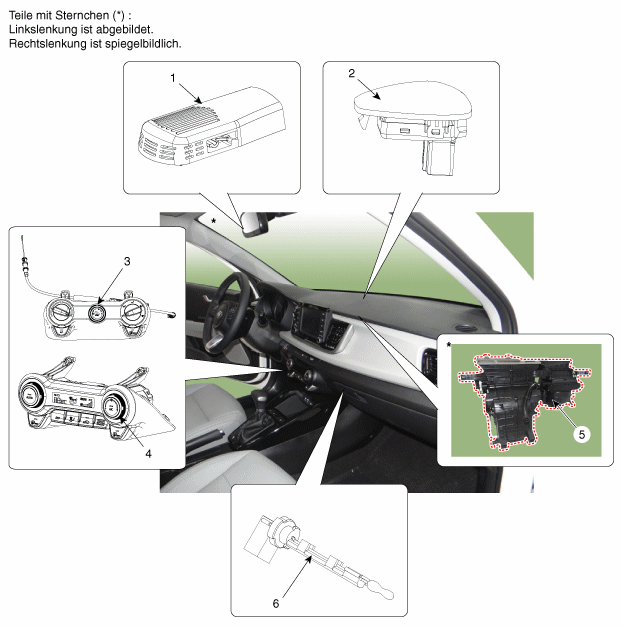 Teile mit Sternchen (*) :
Linkslenkung ist abgebildet.
Rechtslenkung ist spiegelbildlich.

1

2

*

3

4

*

5

6