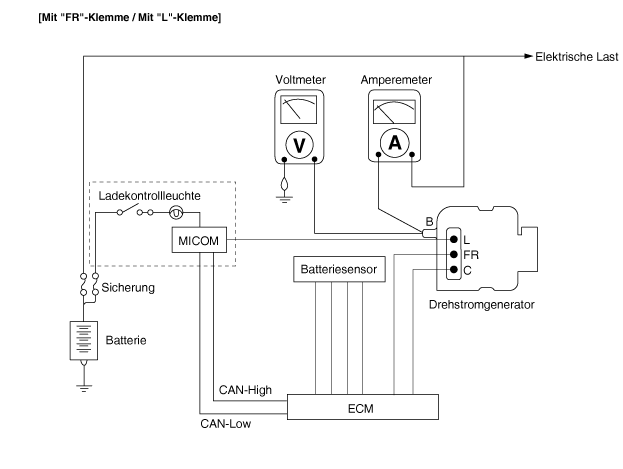 [Mit "FR"-Klemme / Mit "L"-Klemme]

Elektrische Last

Voltmeter

Amperemeter

V

A

Ladekontrollleuchte

MICOM

B

L

FR

C

Batteriesensor

Sicherung

Drehstromgenerator

Batterie

CAN-High

ECM

CAN-Low