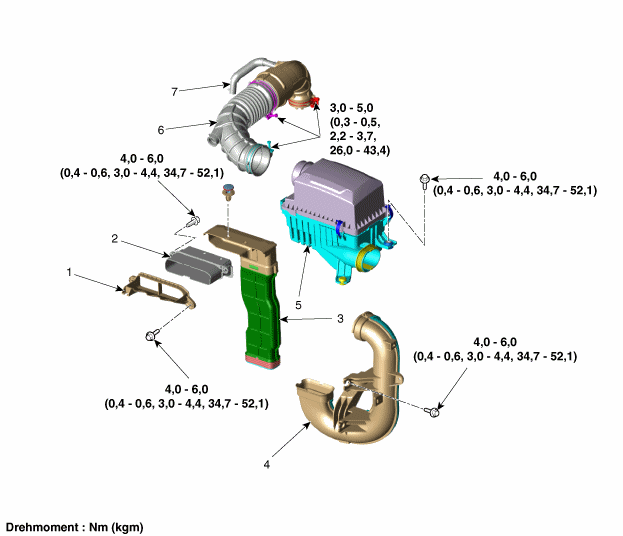 7

6

3,0 - 5,0
(0,3 - 0,5,
2,2 - 3,7,
26,0 - 43,4)

4,0 - 6,0
(0,4 - 0,6, 3,0 - 4,4, 34,7 - 52,1)

4,0 - 6,0
(0,4 - 0,6, 3,0 - 4,4, 34,7 - 52,1)

2

1

5

3

4,0 - 6,0
(0,4 - 0,6, 3,0 - 4,4, 34,7 - 52,1)

4,0 - 6,0
(0,4 - 0,6, 3,0 - 4,4, 34,7 - 52,1)

4

Drehmoment : Nm (kgm)