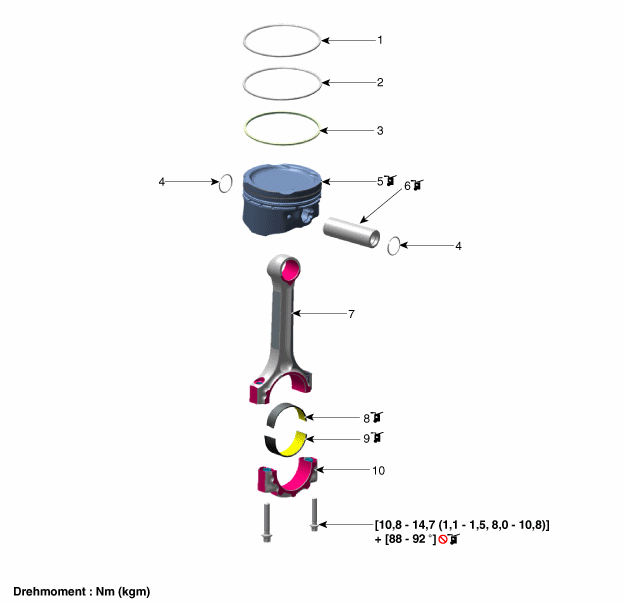 1
2
3
4
5
6
4
7
8
9
10
[10,8 - 14,7 (1,1 - 1,5, 8,0 - 10,8)]
+ [88 - 92 °]
Drehmoment : Nm (kgm)