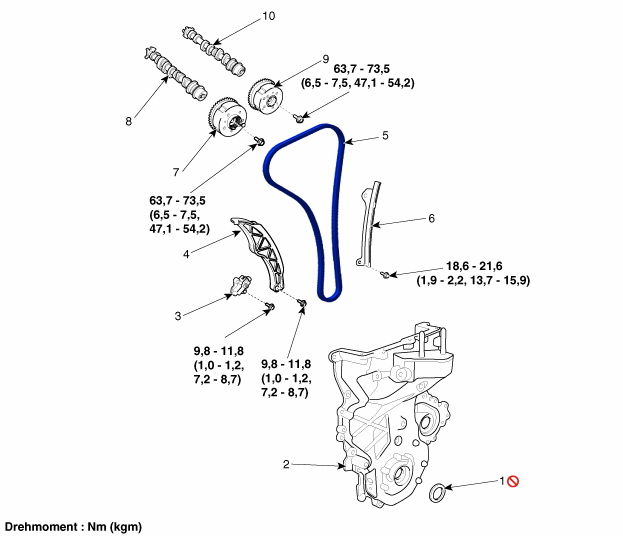 10

9

63,7 - 73,5
(6,5 - 7,5, 47,1 - 54,2)

8

5

7

63,7 - 73,5
(6,5 - 7,5,
47,1 - 54,2)

6

4

18,6 - 21,6
(1,9 - 2,2, 13,7 - 15,9)

3

9,8 - 11,8
(1,0 - 1,2,
7,2 - 8,7)

9,8 - 11,8
(1,0 - 1,2,
7,2 - 8,7)

2

1

Drehmoment : Nm (kgm)