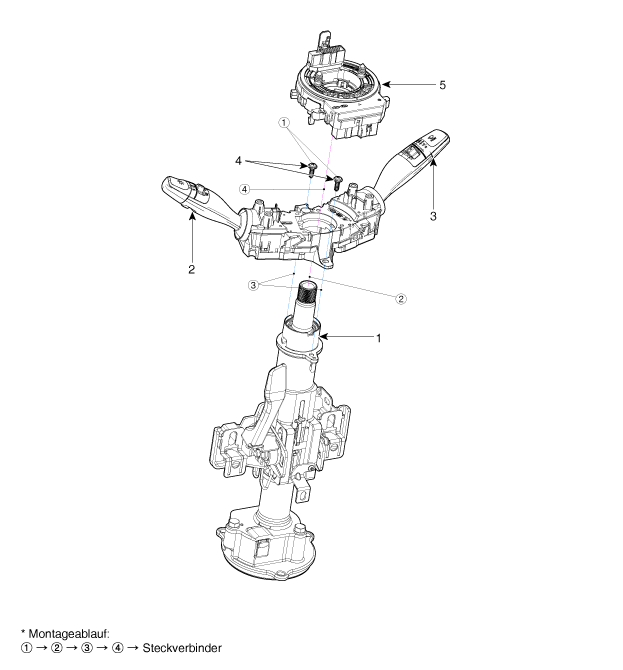 5
①
4
④
3
2
③
②
1

* Montageablauf:
① → ② → ③ → ④ → Steckverbinder