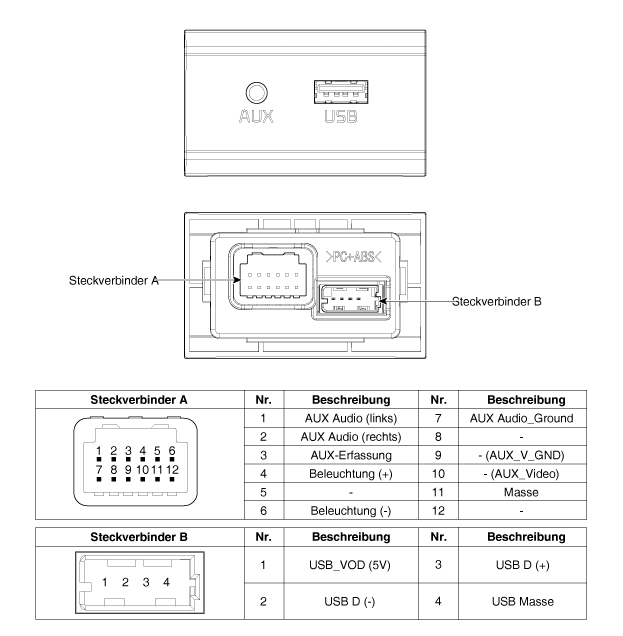 AUX
USB

>PC+ABS<

Steckverbinder A
Steckverbinder B

| Steckverbinder A | Nr. | Beschreibung | Nr. | Beschreibung |
|---|---|---|---|---|
| 1 2 3 4 5 6 7 8 9 10 11 12 | 1 | AUX Audio (links) | 7 | AUX Audio_Ground |
| | 2 | AUX Audio (rechts) | 8 | - |
| | 3 | AUX-Erfassung | 9 | - (AUX_V_GND) |
| | 4 | Beleuchtung (+) | 10 | - (AUX_Video) |
| | 5 | - | 11 | Masse |
| | 6 | Beleuchtung (-) | 12 | - |

| Steckverbinder B | Nr. | Beschreibung | Nr. | Beschreibung |
|---|---|---|---|---|
| 1 2 3 4 | 1 | USB_VOD (5V) | 3 | USB D (+) |
| | 2 | USB D (-) | 4 | USB Masse |