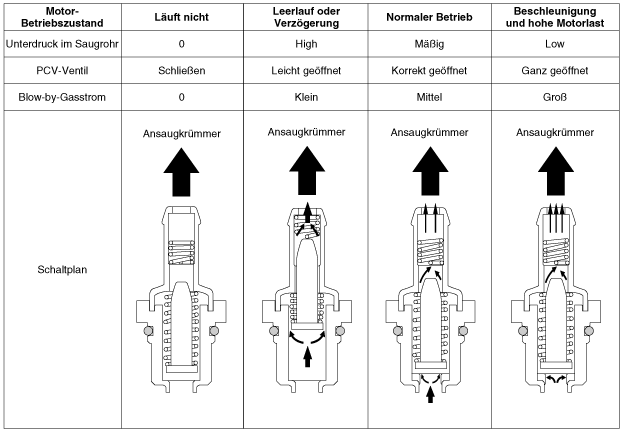 | Motor-Betriebszustand | Läuft nicht | Leerlauf oder Verzögerung | Normaler Betrieb | Beschleunigung und hohe Motorlast |
|---|---|---|---|---|
| Unterdruck im Saugrohr | 0 | High | Mäßig | Low |
| PCV-Ventil | Schließen | Leicht geöffnet | Korrekt geöffnet | Ganz geöffnet |
| Blow-by-Gasstrom | 0 | Klein | Mittel | Groß |
| Schaltplan | Ansaugkrümmer | Ansaugkrümmer | Ansaugkrümmer | Ansaugkrümmer |