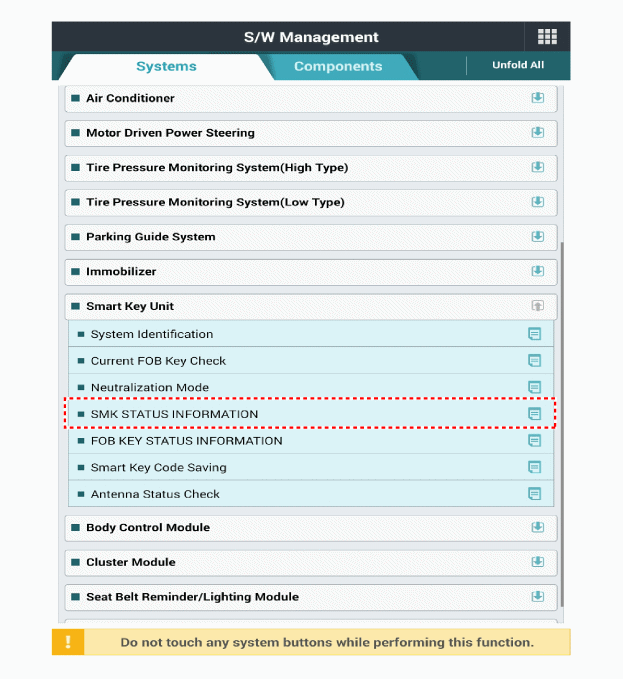 S/W Management

Systems

Components

Unfold All

Air Conditioner

Motor Driven Power Steering

Tire Pressure Monitoring System(High Type)

Tire Pressure Monitoring System(Low Type)

Parking Guide System

Immobilizer

Smart Key Unit

System Identification

Current FOB Key Check

Neutralization Mode

SMK STATUS INFORMATION

FOB KEY STATUS INFORMATION

Smart Key Code Saving

Antenna Status Check

Body Control Module

Cluster Module

Seat Belt Reminder/Lighting Module

!

Do not touch any system buttons while performing this function.