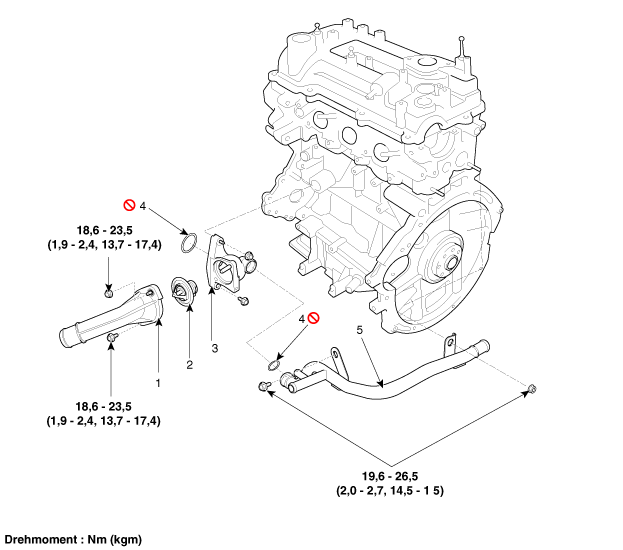 4

18,6 - 23,5
(1,9 - 2,4, 13,7 - 17,4)

4

5

3

2

1

18,6 - 23,5
(1,9 - 2,4, 13,7 - 17,4)

19,6 - 26,5
(2,0 - 2,7, 14,5 - 1 5)

Drehmoment : Nm (kgm)