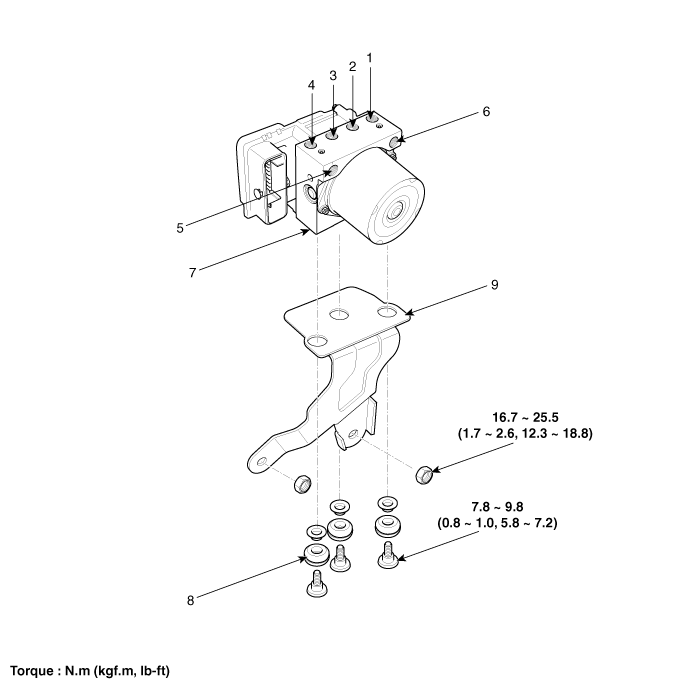 1
2
3
4
6
5
7
9
16.7 ~ 25.5
(1.7 ~ 2.6, 12.3 ~ 18.8)
7.8 ~ 9.8
(0.8 ~ 1.0, 5.8 ~ 7.2)
8
Torque : N.m (kgf.m, lb-ft)