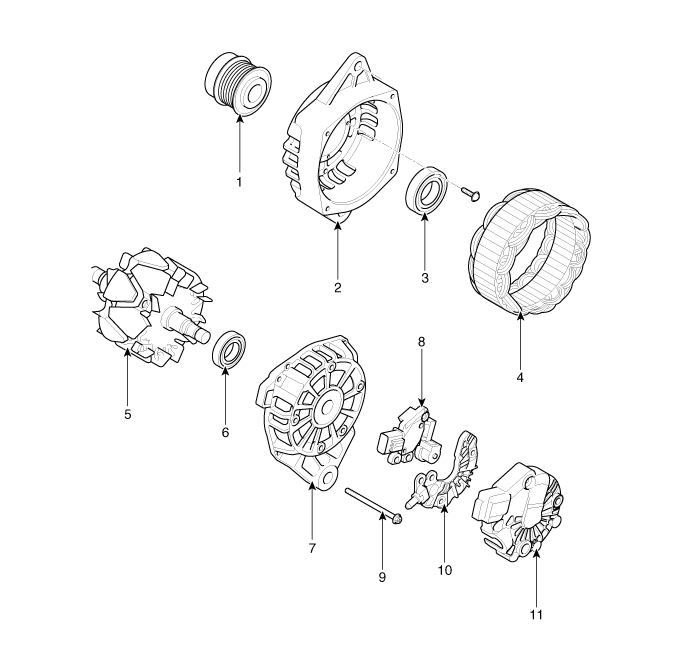 1
2
3
4
5
6
7
8
9
10
11