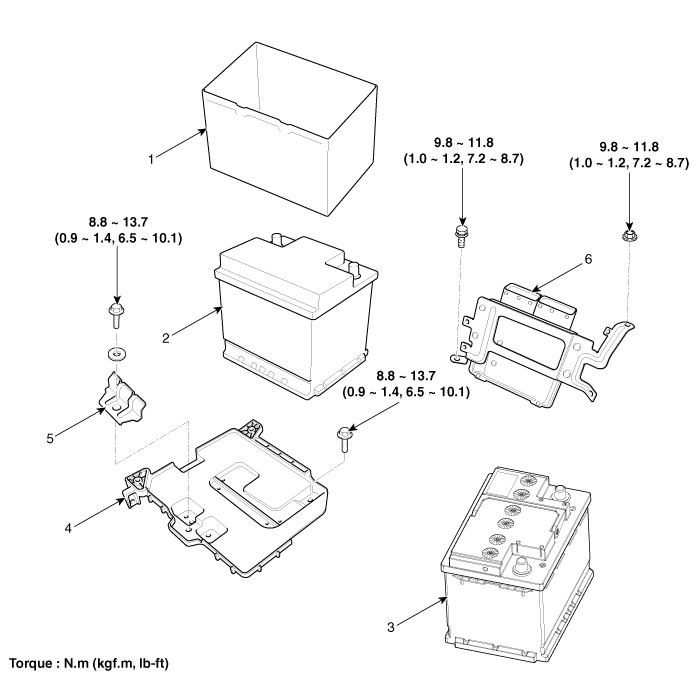 1

9.8 ~ 11.8
(1.0 ~ 1.2, 7.2 ~ 8.7)

9.8 ~ 11.8
(1.0 ~ 1.2, 7.2 ~ 8.7)

8.8 ~ 13.7
(0.9 ~ 1.4, 6.5 ~ 10.1)

6

2

8.8 ~ 13.7
(0.9 ~ 1.4, 6.5 ~ 10.1)

5

4

3

Torque : N.m (kgf.m, lb-ft)