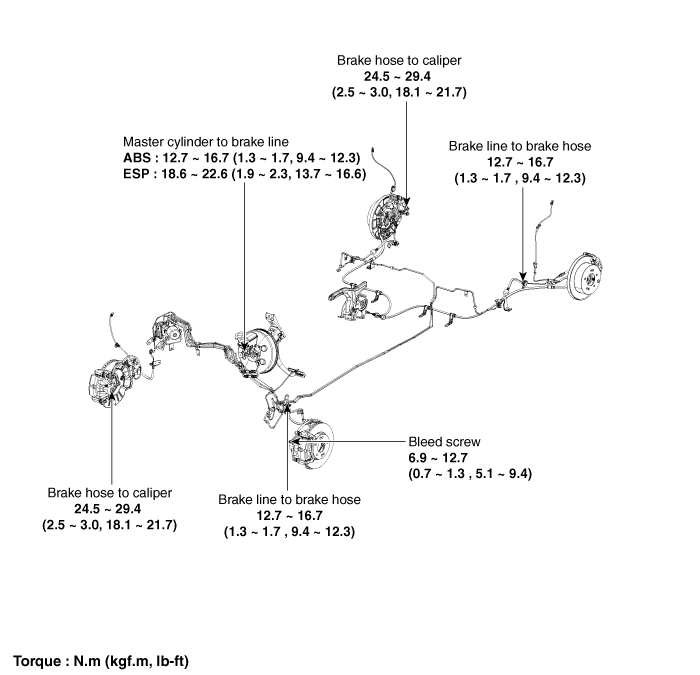 Brake hose to caliper
24.5 ~ 29.4
(2.5 ~ 3.0, 18.1 ~ 21.7)

Master cylinder to brake line
ABS : 12.7 ~ 16.7 (1.3 ~ 1.7, 9.4 ~ 12.3)
ESP : 18.6 ~ 22.6 (1.9 ~ 2.3, 13.7 ~ 16.6)

Brake line to brake hose
12.7 ~ 16.7
(1.3 ~ 1.7 , 9.4 ~ 12.3)

Bleed screw
6.9 ~ 12.7
(0.7 ~ 1.3 , 5.1 ~ 9.4)

Brake hose to caliper
24.5 ~ 29.4
(2.5 ~ 3.0, 18.1 ~ 21.7)

Brake line to brake hose
12.7 ~ 16.7
(1.3 ~ 1.7 , 9.4 ~ 12.3)

Torque : N.m (kgf.m, lb-ft)