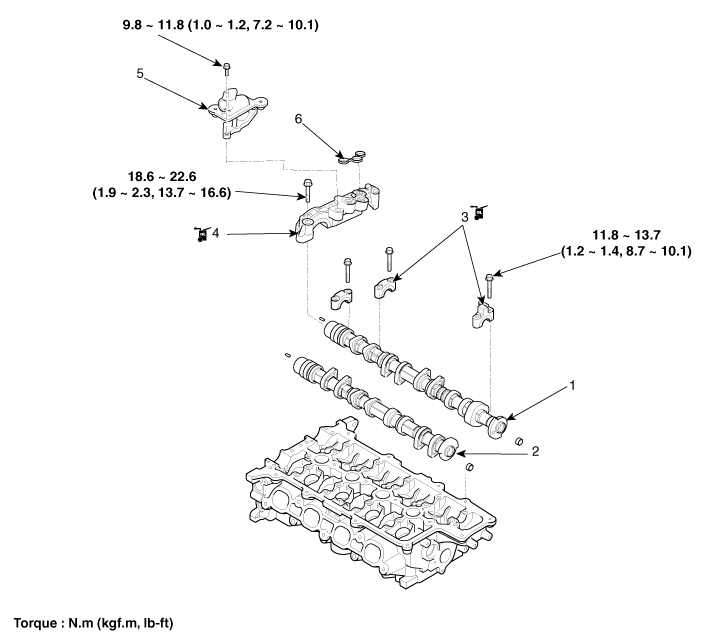 9.8 ~ 11.8 (1.0 ~ 1.2, 7.2 ~ 10.1)

5

6

18.6 ~ 22.6
(1.9 ~ 2.3, 13.7 ~ 16.6)

4

3

11.8 ~ 13.7
(1.2 ~ 1.4, 8.7 ~ 10.1)

1

2

Torque : N.m (kgf.m, lb-ft)