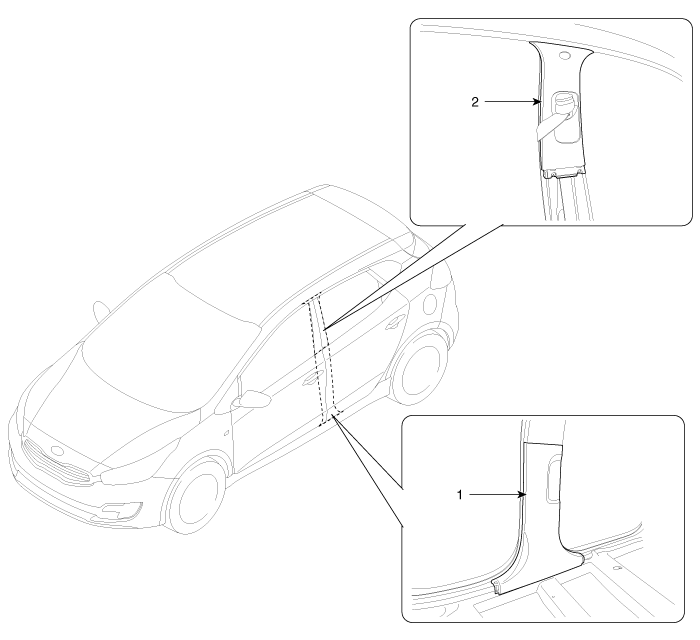 2

1