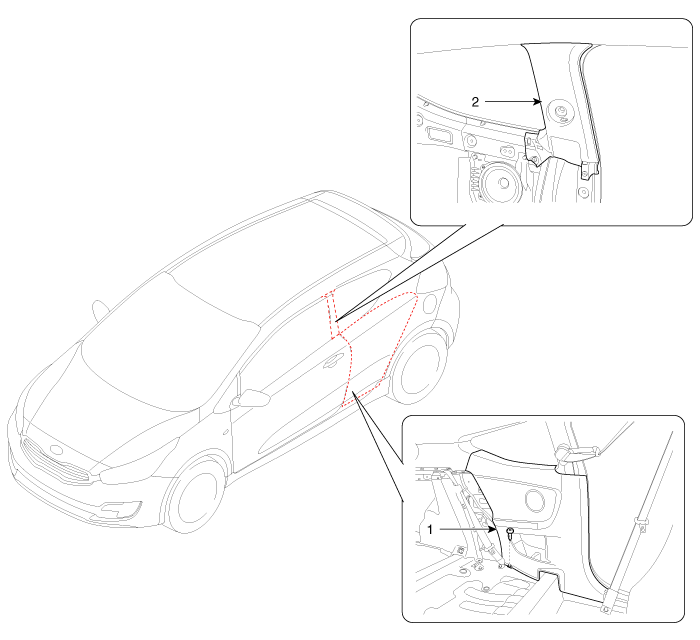 2

1