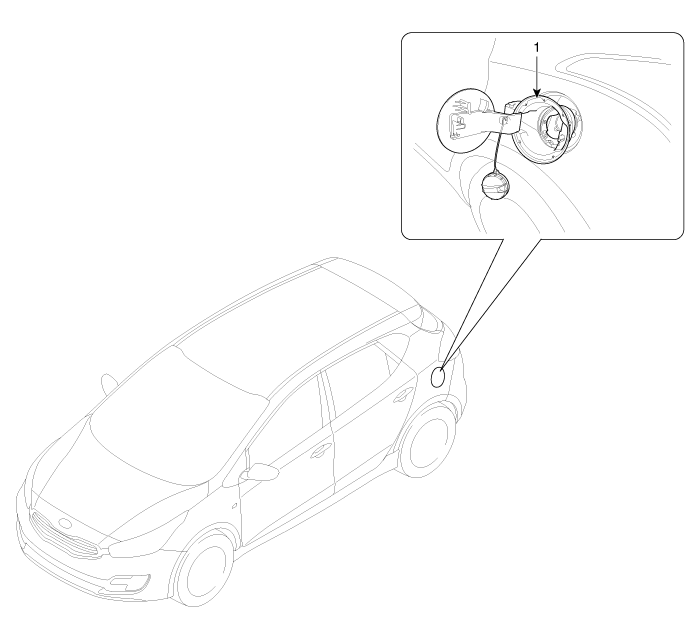 1