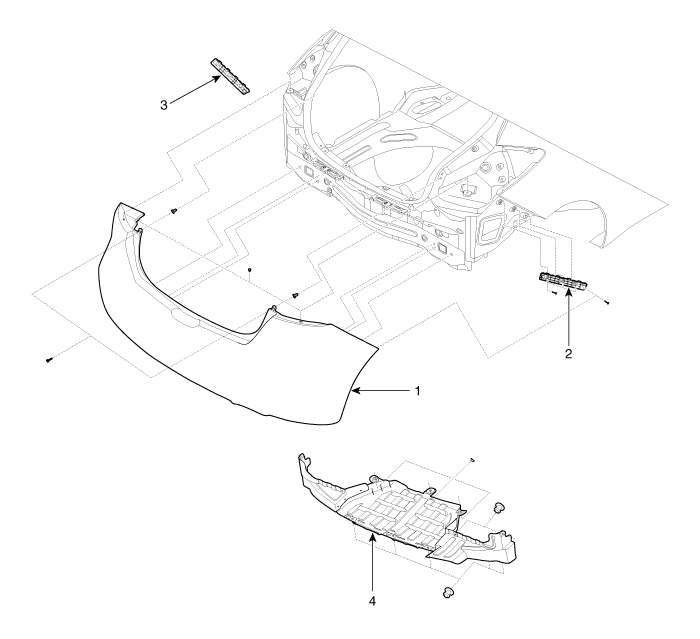 3
2
1
4