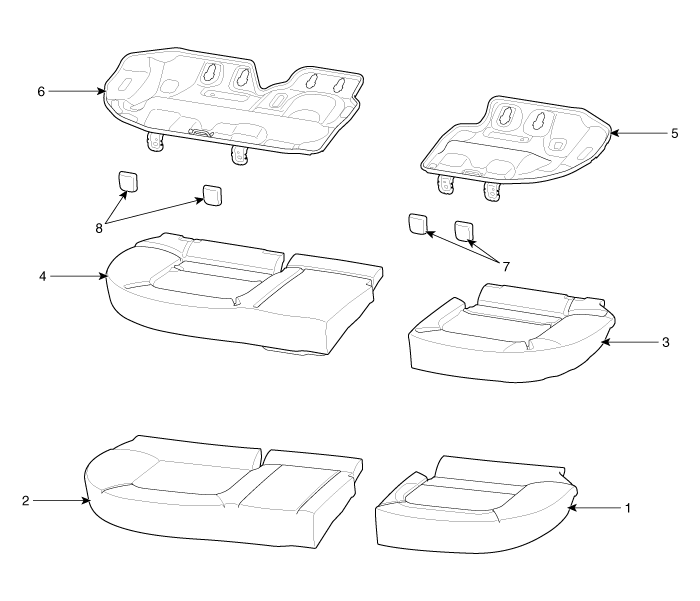 6
5
8
7
4
3
2
1