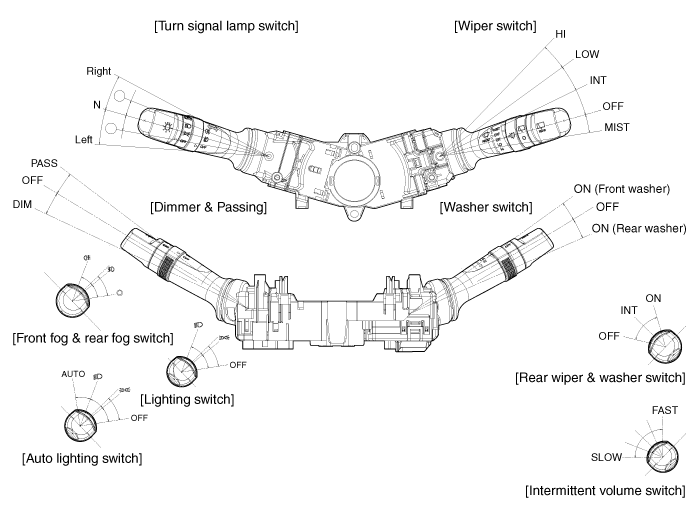 [Turn signal lamp switch]

[Wiper switch]

HI
LOW
INT
OFF
MIST

Right
N
Left

PASS
OFF
DIM

[Dimmer & Passing]

[Washer switch]

ON (Front washer)
OFF
ON (Rear washer)

[Front fog & rear fog switch]

OFF

[Lighting switch]

AUTO

OFF

[Auto lighting switch]

ON
INT
OFF

[Rear wiper & washer switch]

FAST
SLOW

[Intermittent volume switch]